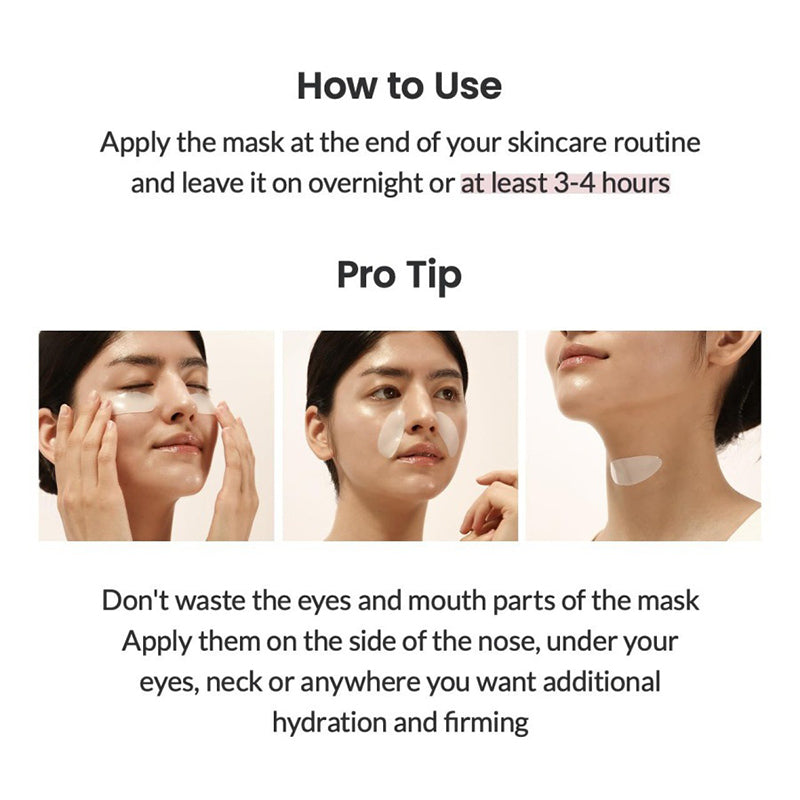 How to Use

Apply the mask at the end of your skincare routine and leave it on overnight or at least 3-4 hours

Pro Tip

Don't waste the eyes and mouth parts of the mask
Apply them on the side of the nose, under your eyes, neck or anywhere you want additional hydration and firming